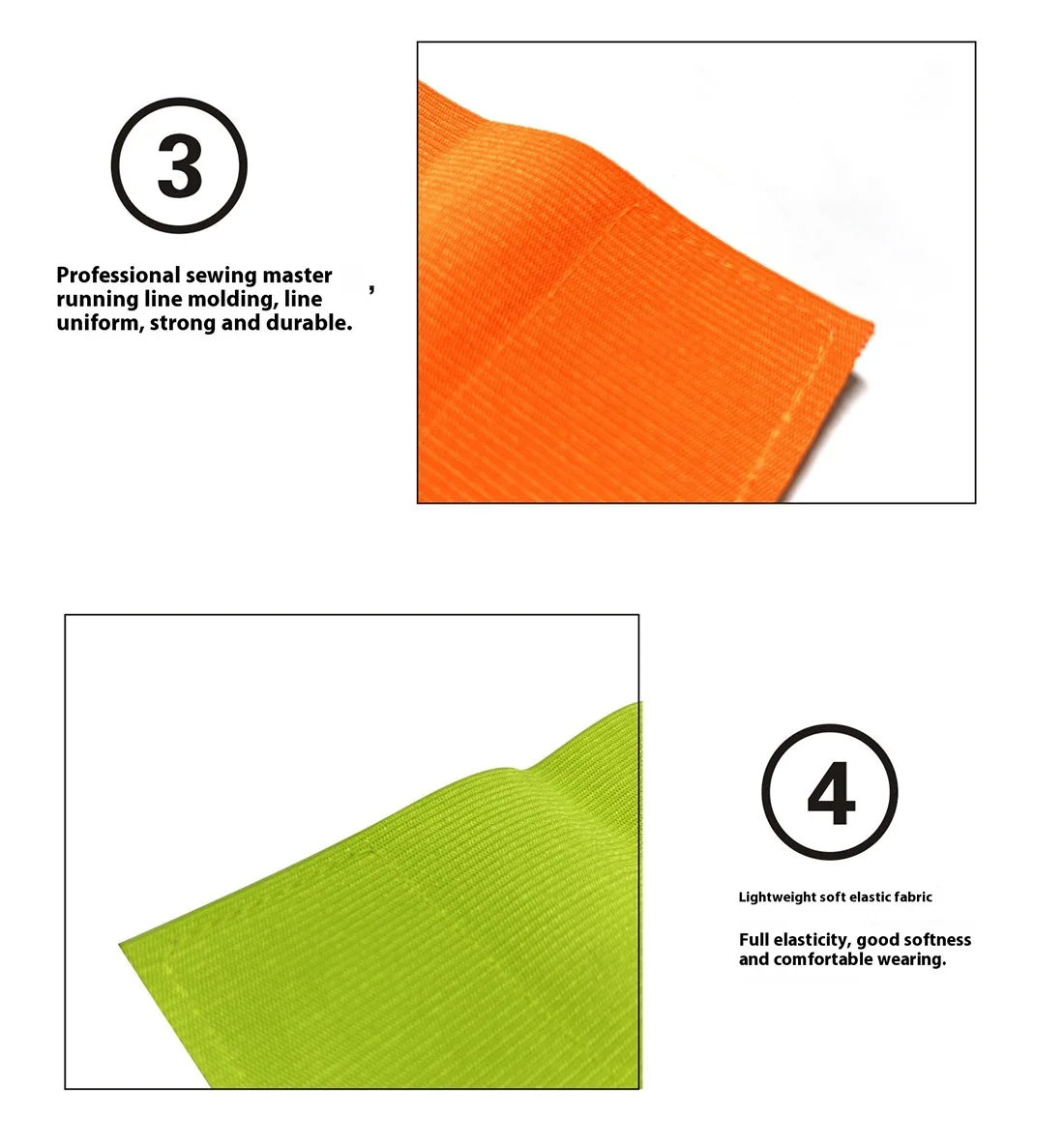 ③

Professional sewing master , running line molding, line uniform, strong and durable.

④

Lightweight soft elastic fabric

Full elasticity, good softness and comfortable wearing.